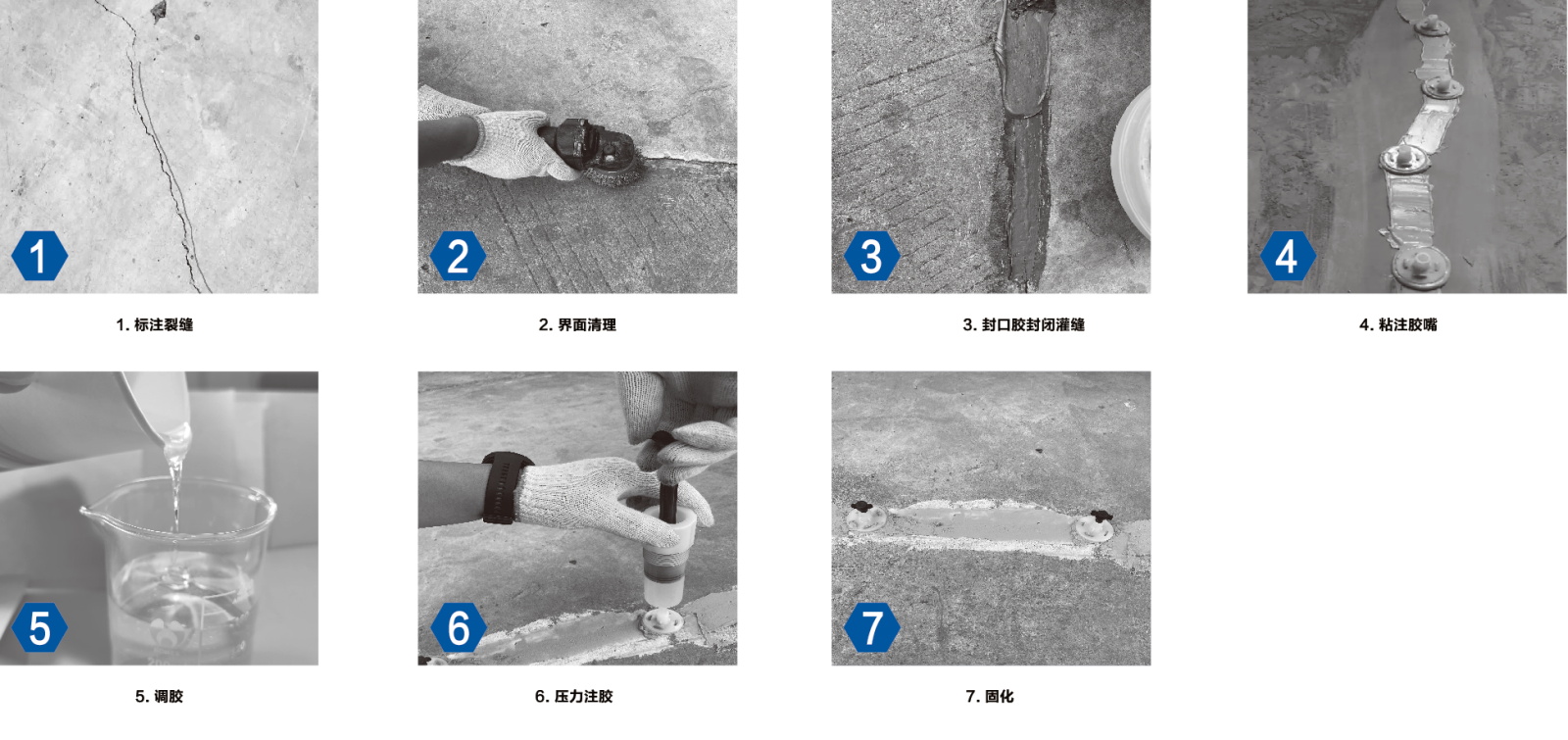 1

1. 标注裂缝

2

2. 界面清理

3

3. 封口胶封闭灌缝

4

4. 粘注胶嘴

5

5. 调胶

6

6. 压力注胶

7

7. 固化