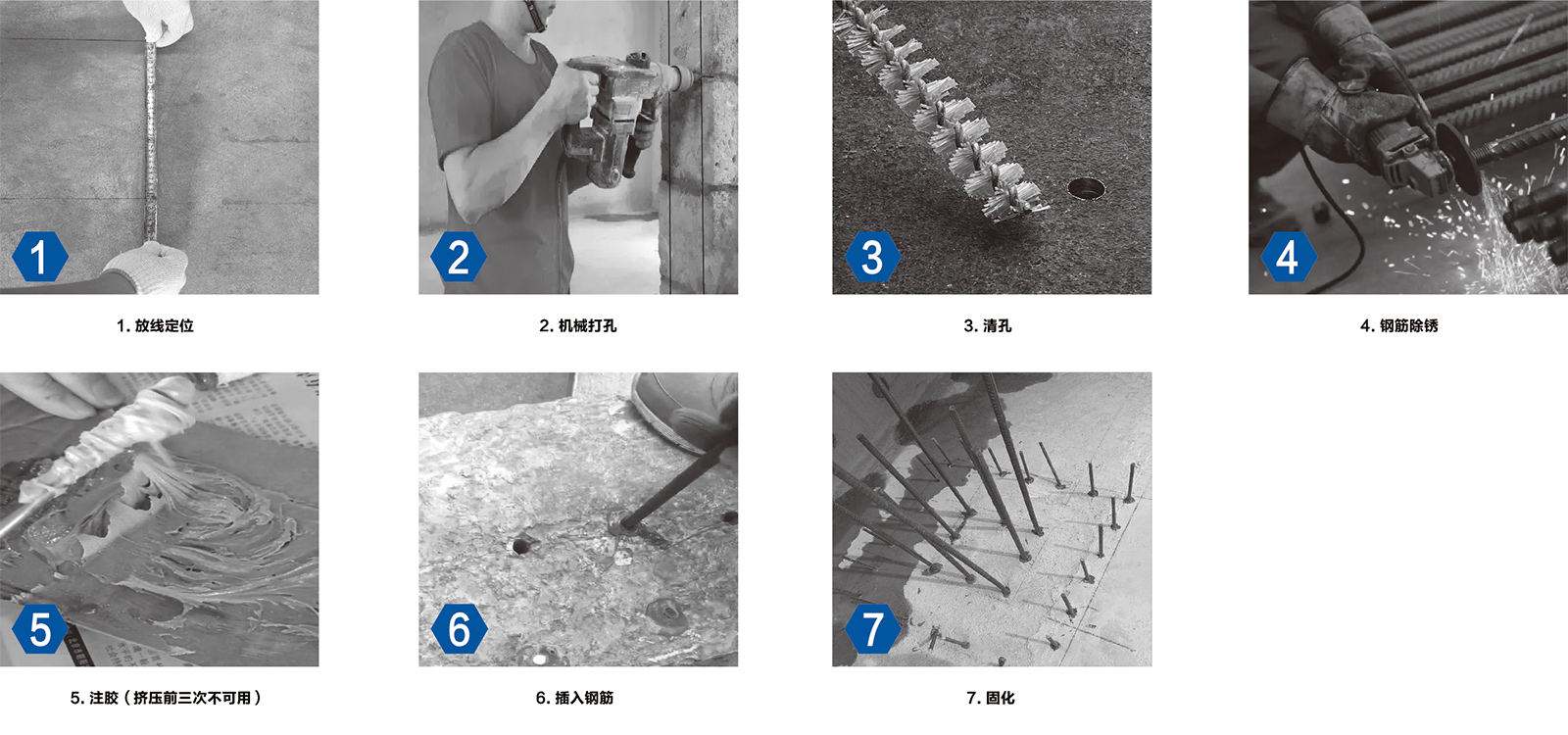 1

1. 放线定位

2

2. 机械打孔

3

3. 清孔

4

4. 钢筋除锈

5

5. 注胶（挤压前三次不可用）

6

6. 插入钢筋

7

7. 固化