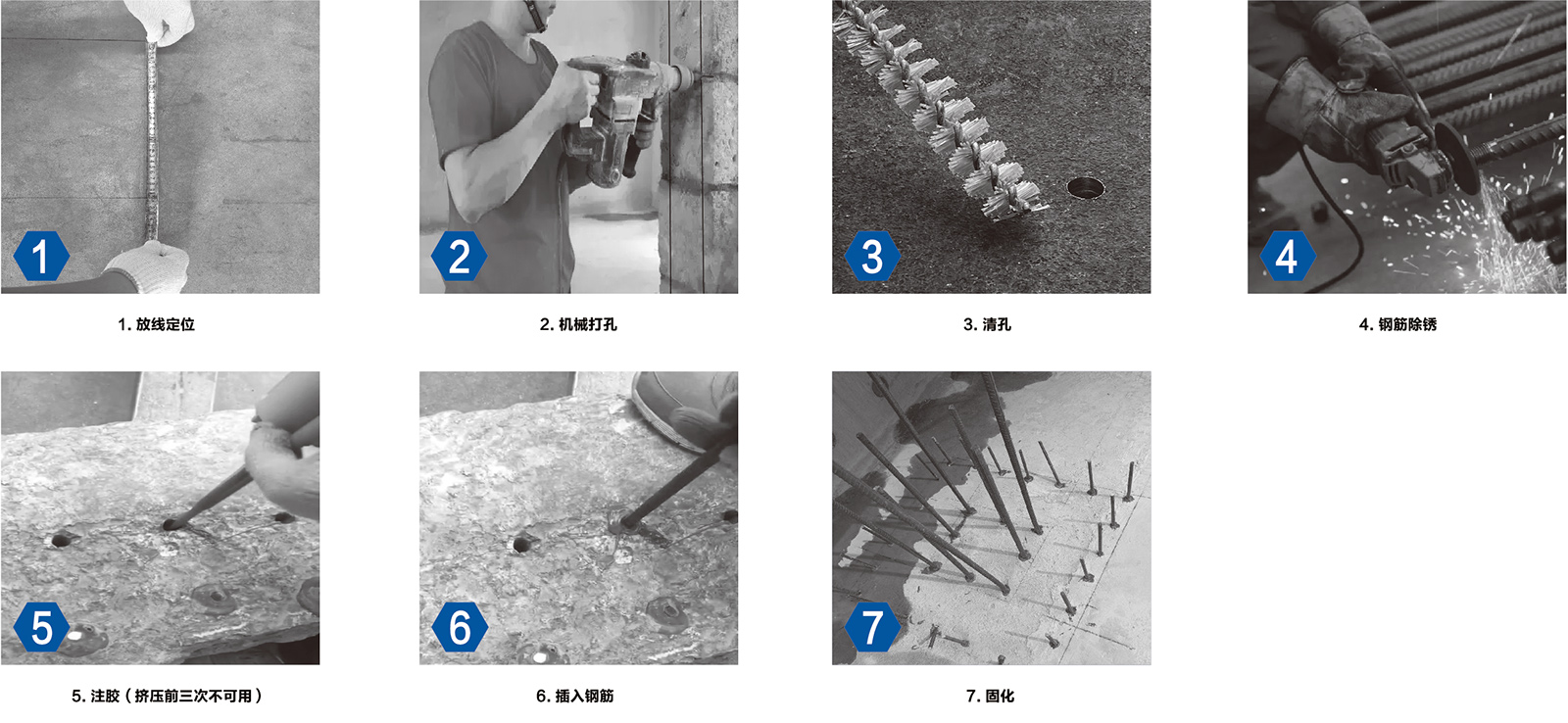 1

1. 放线定位

2

2. 机械打孔

3

3. 清孔

4

4. 钢筋除锈

5

5. 注胶（挤压前三次不可用）

6

6. 插入钢筋

7

7. 固化